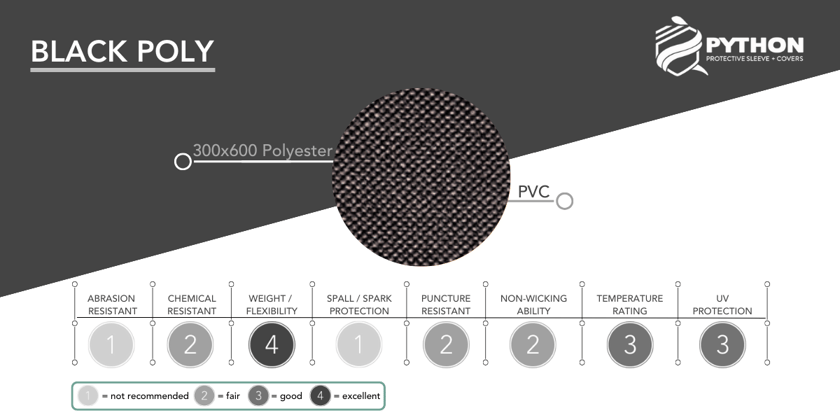 BLACK POLY

PYTHON
PROTECTIVE SLEEVE + COVERS

300x600 Polyester

PVC

| ABRASION RESISTANT | CHEMICAL RESISTANT | WEIGHT / FLEXIBILITY | SPALL / SPARK PROTECTION | PUNCTURE RESISTANT | NON-WICKING ABILITY | TEMPERATURE RATING | UV PROTECTION |
|---|---|---|---|---|---|---|---|
| 1 | 2 | 4 | 1 | 2 | 2 | 3 | 3 |

1 = not recommended 2 = fair 3 = good 4 = excellent