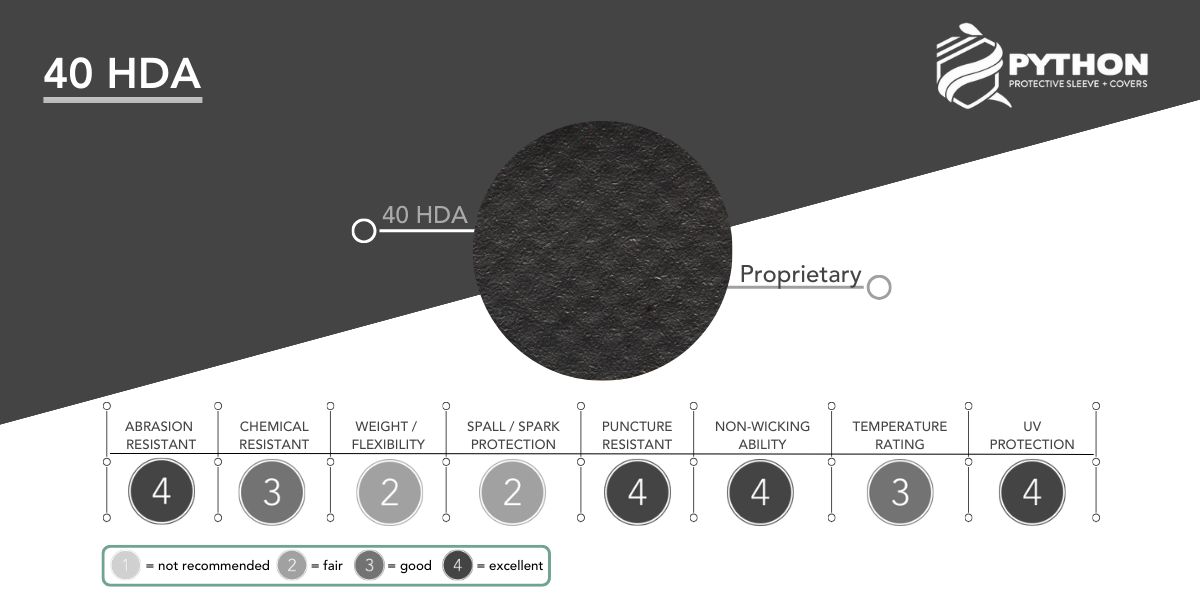 40 HDA

PYTHON
PROTECTIVE SLEEVE + COVERS

40 HDA

Proprietary

| ABRASION RESISTANT | CHEMICAL RESISTANT | WEIGHT / FLEXIBILITY | SPALL / SPARK PROTECTION | PUNCTURE RESISTANT | NON-WICKING ABILITY | TEMPERATURE RATING | UV PROTECTION |
|---|---|---|---|---|---|---|---|
| 4 | 3 | 2 | 2 | 4 | 4 | 3 | 4 |

1 = not recommended 2 = fair 3 = good 4 = excellent