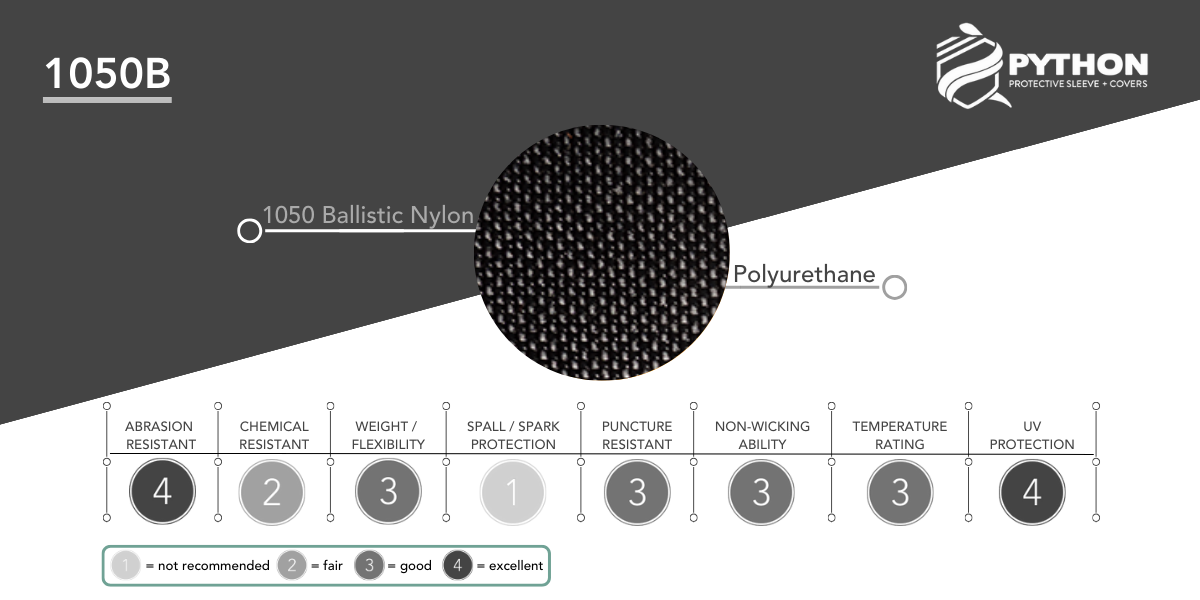 1050B

PYTHON
PROTECTIVE SLEEVE + COVERS

1050 Ballistic Nylon

Polyurethane

| ABRASION RESISTANT | CHEMICAL RESISTANT | WEIGHT / FLEXIBILITY | SPALL / SPARK PROTECTION | PUNCTURE RESISTANT | NON-WICKING ABILITY | TEMPERATURE RATING | UV PROTECTION |
|---|---|---|---|---|---|---|---|
| 4 | 2 | 3 | 1 | 3 | 3 | 3 | 4 |

1 = not recommended 2 = fair 3 = good 4 = excellent